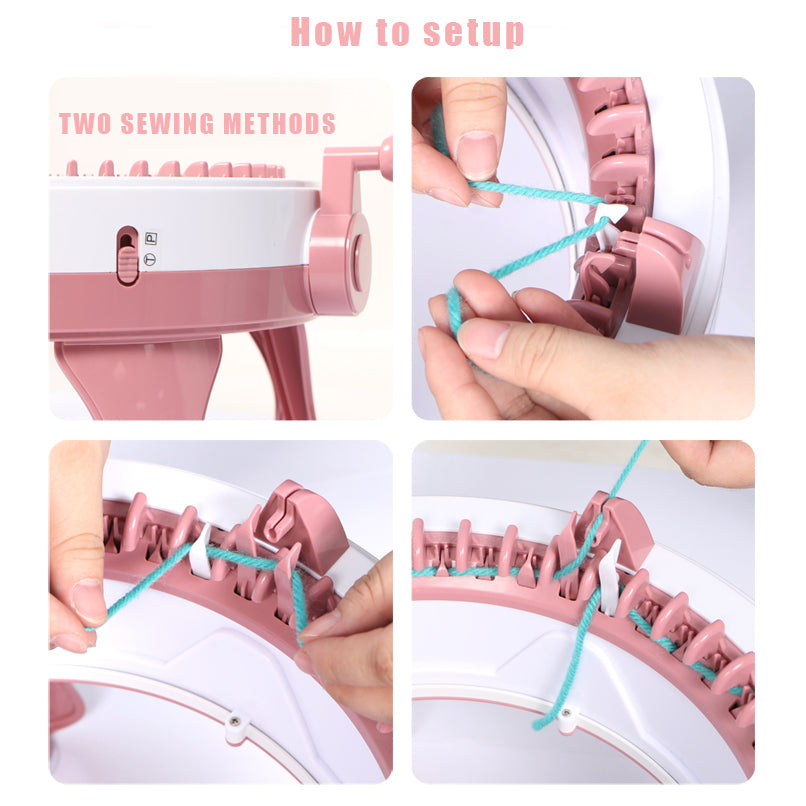 How to setup

TWO SEWING METHODS

P
T