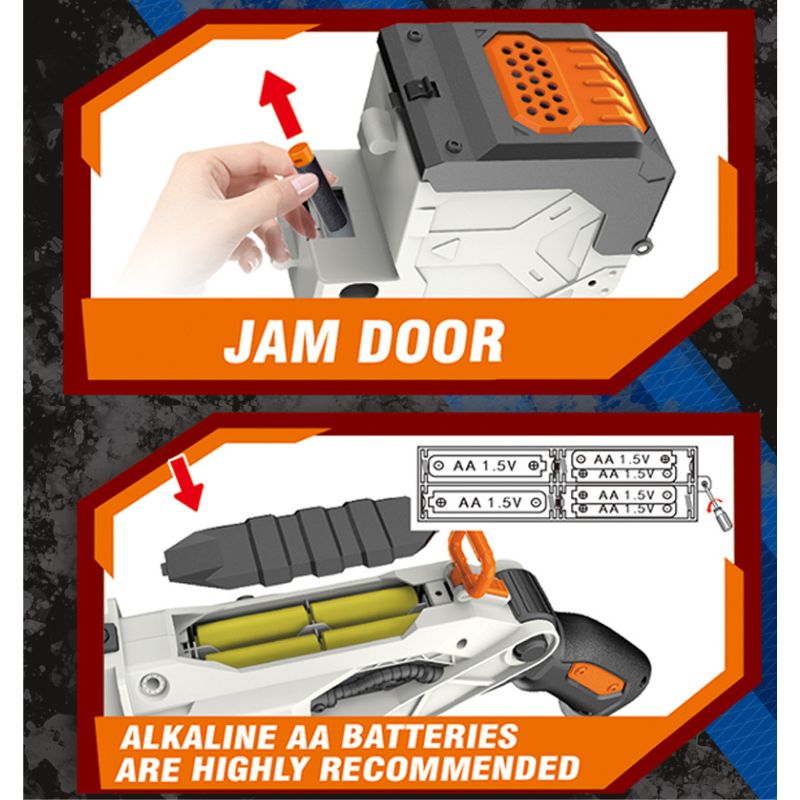 JAM DOOR

AA 1.5V
AA 1.5V
AA 1.5V
AA 1.5V
AA 1.5V
AA 1.5V

ALKALINE AA BATTERIES ARE HIGHLY RECOMMENDED