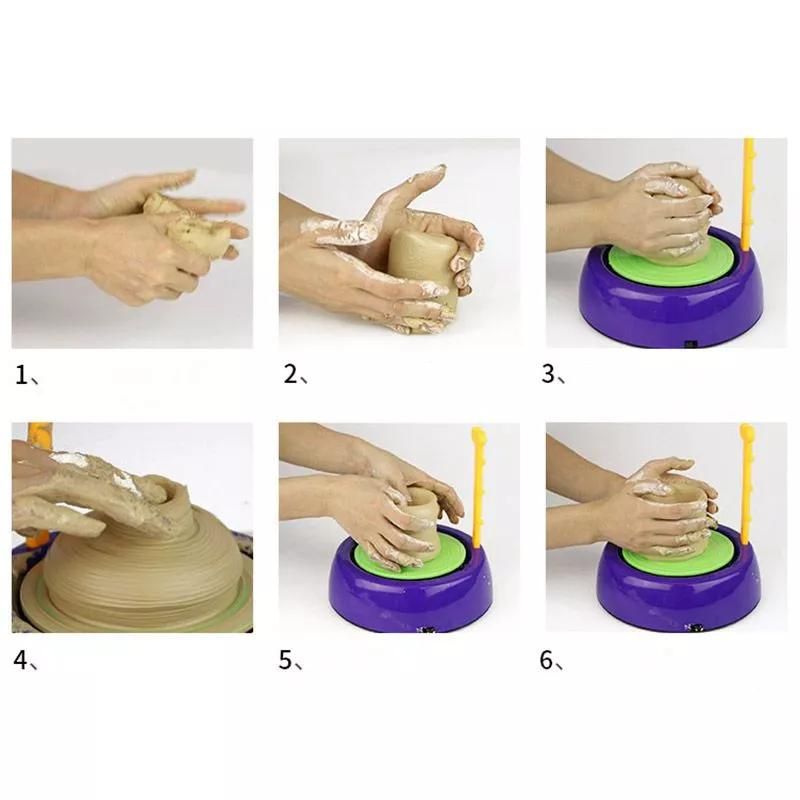 1、

2、

3、

4、

5、

6、