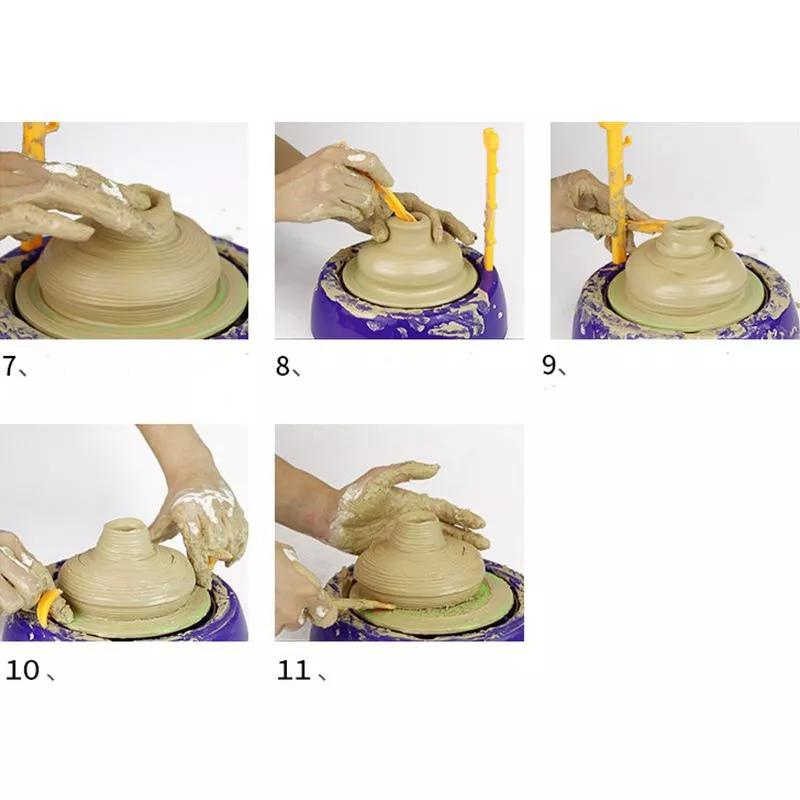 7、

8、

9、

10、

11、