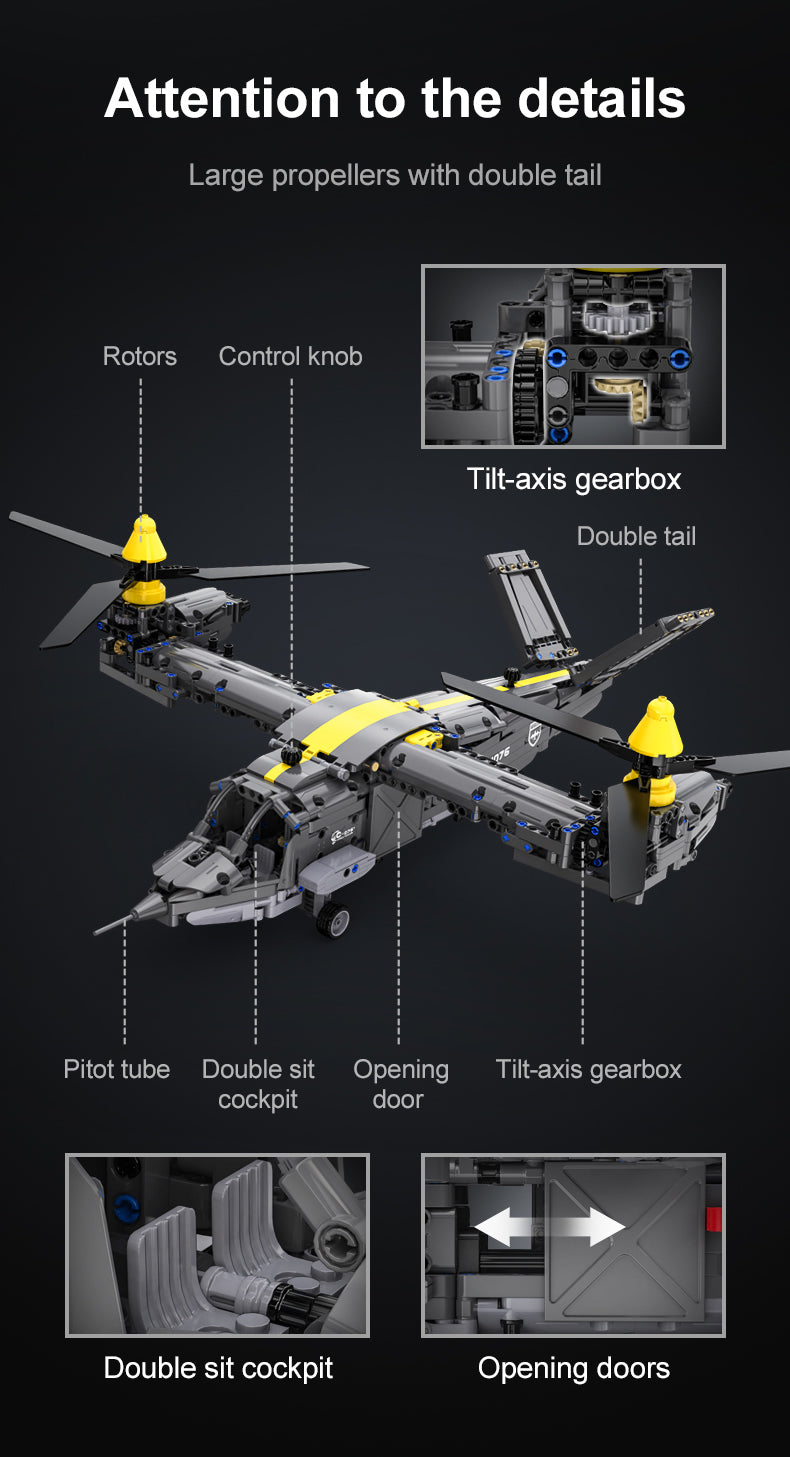 Attention to the details

Large propellers with double tail

Rotors

Control knob

Tilt-axis gearbox

Double tail

Pitot tube

Double sit cockpit

Opening door

Tilt-axis gearbox

Double sit cockpit

Opening doors