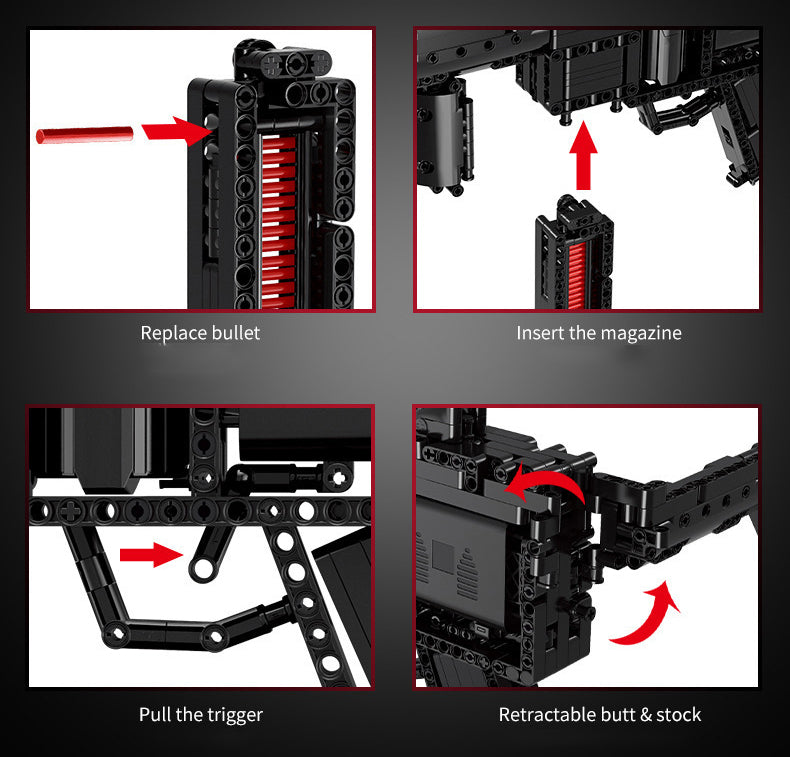 Replace bullet

Insert the magazine

Pull the trigger

Retractable butt & stock