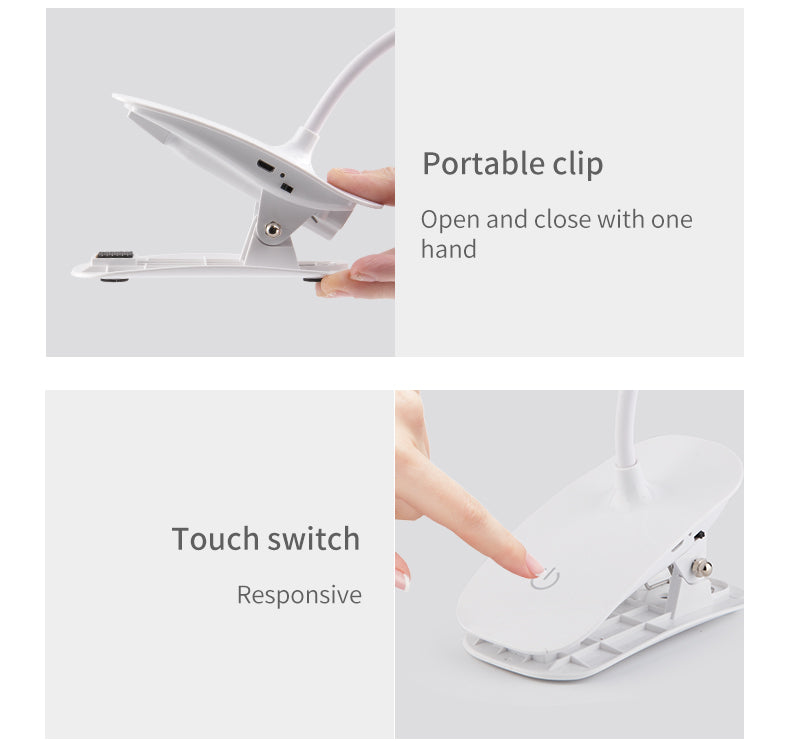 Portable clip

Open and close with one hand

Touch switch

Responsive