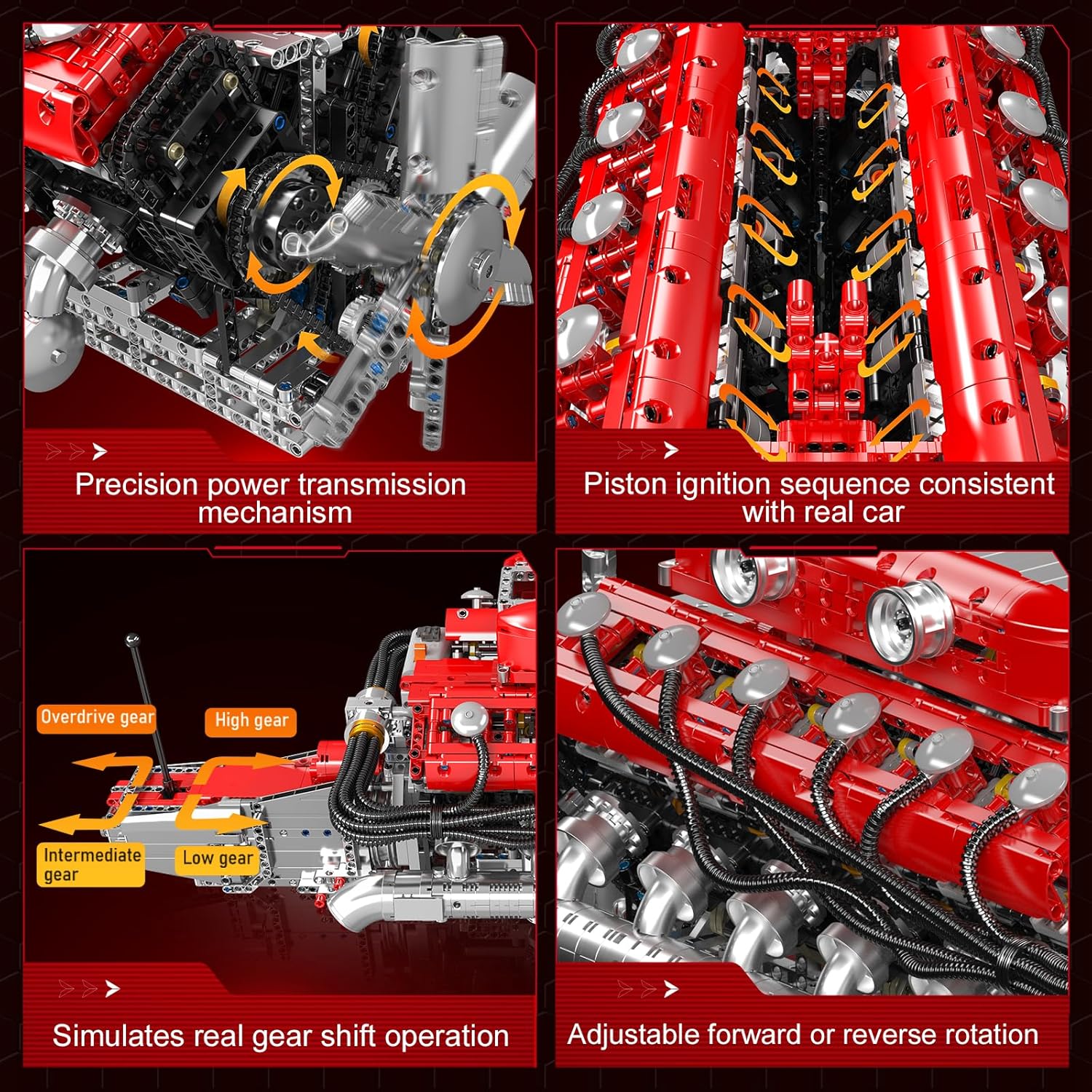 Precision power transmission mechanism

Piston ignition sequence consistent with real car

Overdrive gear

High gear

Intermediate gear

Low gear

Simulates real gear shift operation

Adjustable forward or reverse rotation