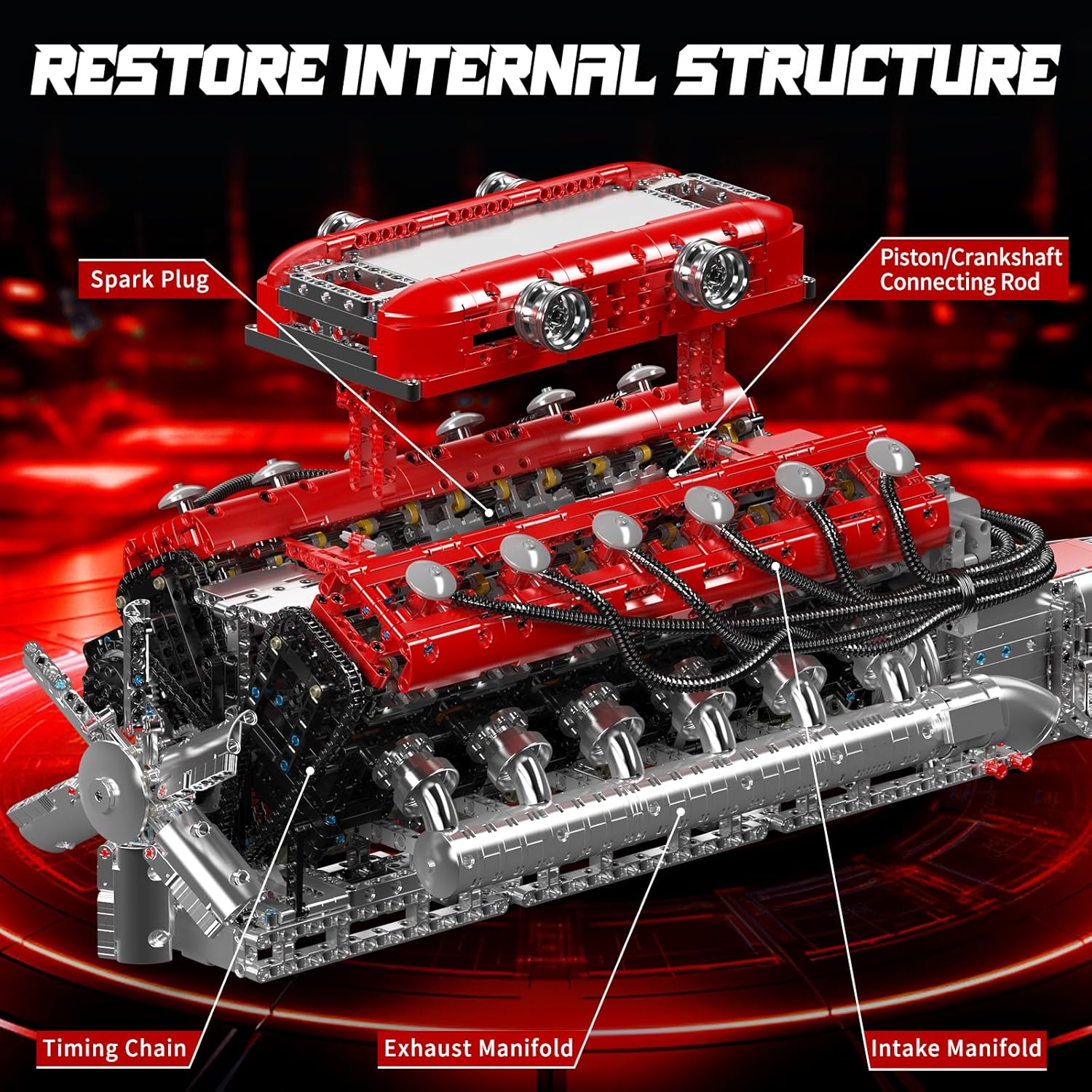 RESTORE INTERNAL STRUCTURE

Spark Plug

Piston/Crankshaft Connecting Rod

Timing Chain

Exhaust Manifold

Intake Manifold