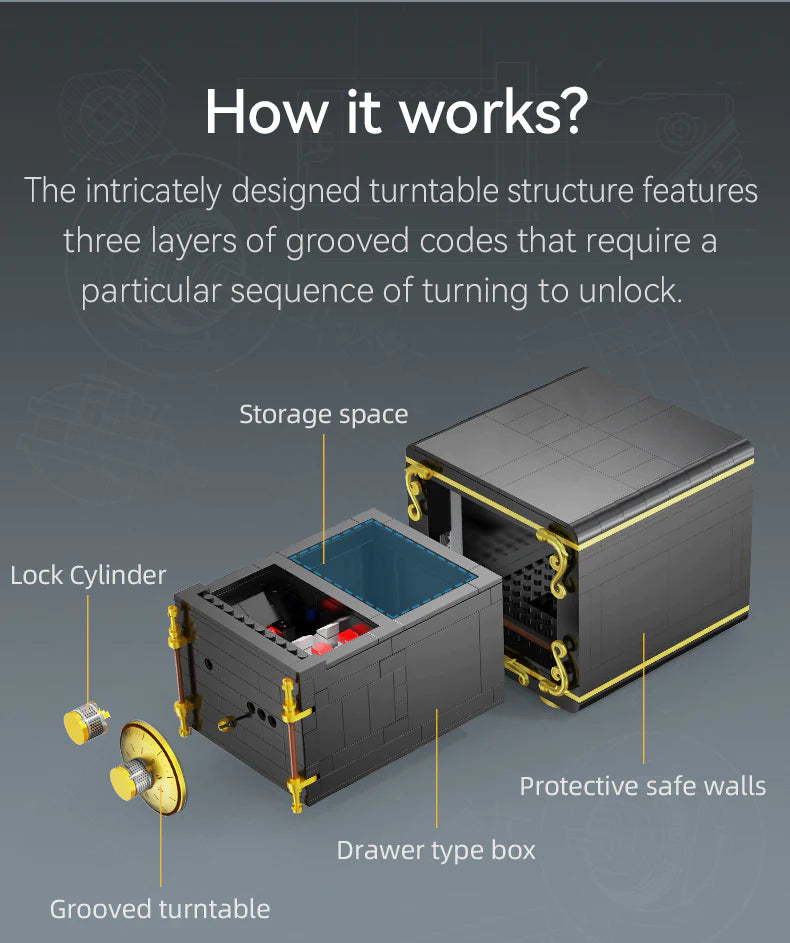 How it works?

The intricately designed turntable structure features three layers of grooved codes that require a particular sequence of turning to unlock.

Storage space

Lock Cylinder

Protective safe walls

Drawer type box

Grooved turntable