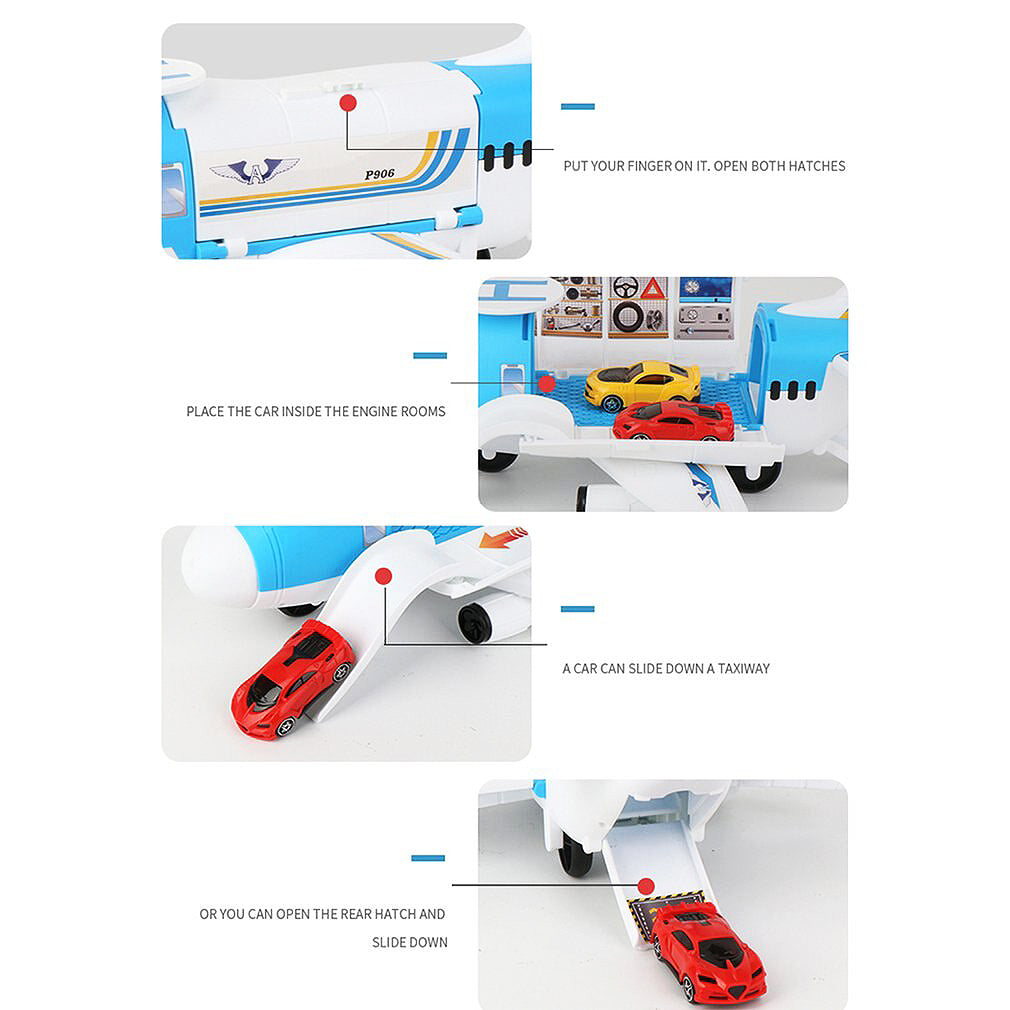 P906

PUT YOUR FINGER ON IT. OPEN BOTH HATCHES

PLACE THE CAR INSIDE THE ENGINE ROOMS

A CAR CAN SLIDE DOWN A TAXIWAY

OR YOU CAN OPEN THE REAR HATCH AND SLIDE DOWN