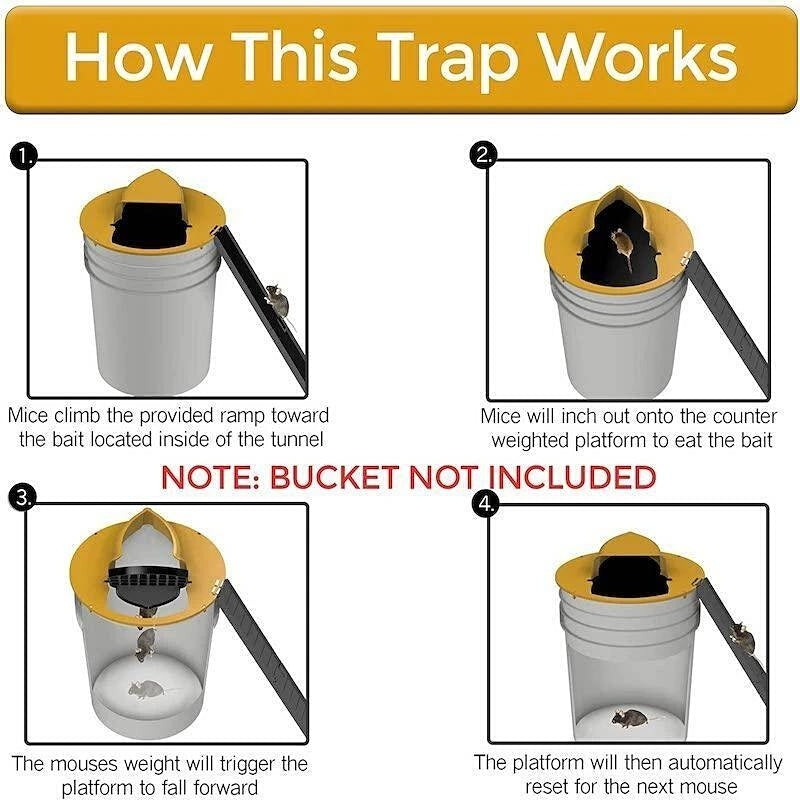 How This Trap Works

1.

Mice climb the provided ramp toward the bait located inside of the tunnel

2.

Mice will inch out onto the counter weighted platform to eat the bait

NOTE: BUCKET NOT INCLUDED

3.

The mouses weight will trigger the platform to fall forward

4.

The platform will then automatically reset for the next mouse