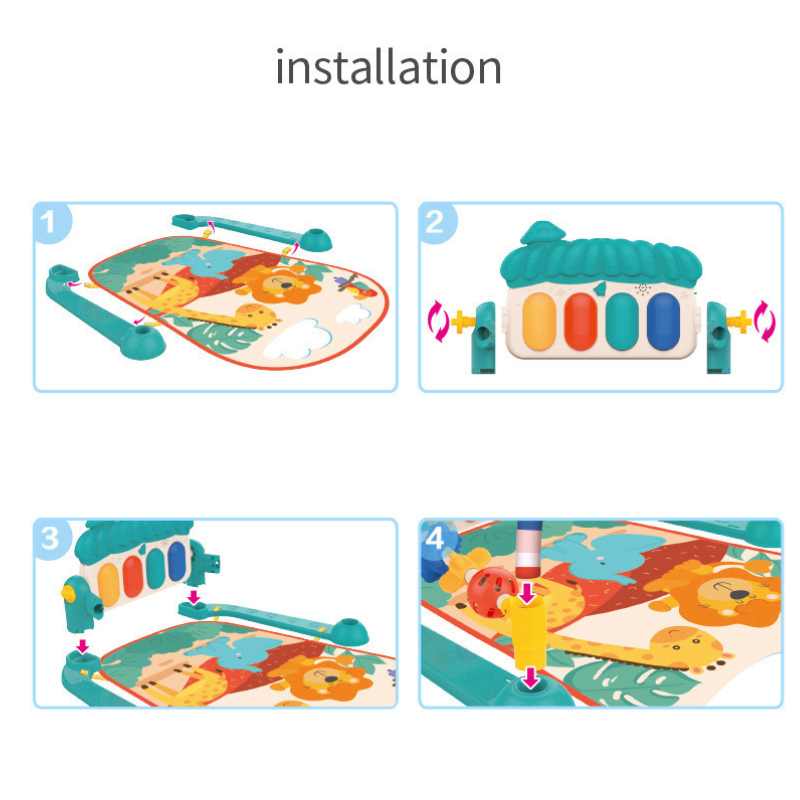 installation

1

2

3

4