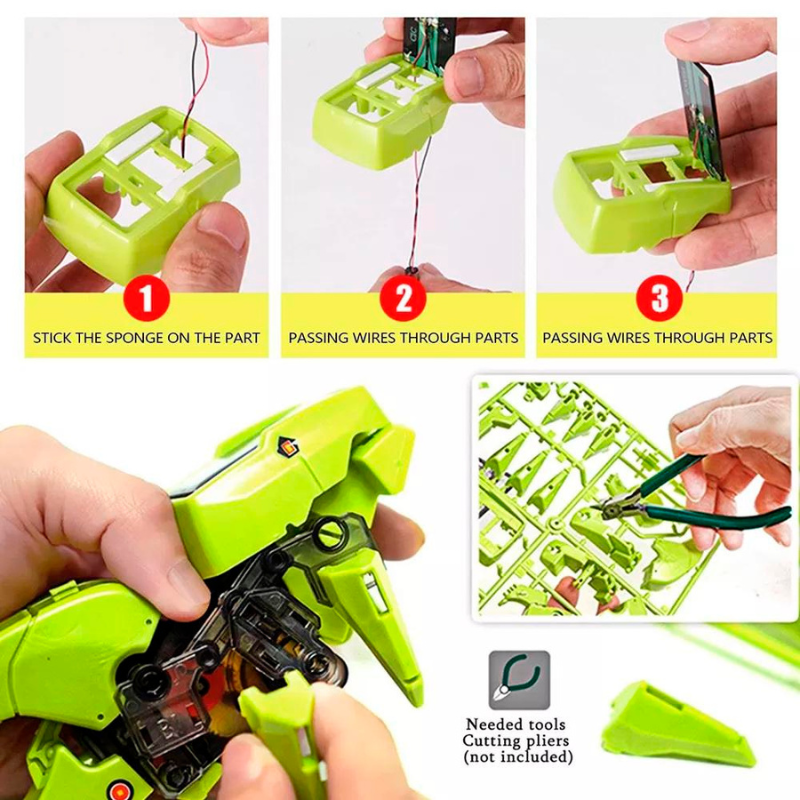 1
STICK THE SPONGE ON THE PART

2
PASSING WIRES THROUGH PARTS

3
PASSING WIRES THROUGH PARTS

Needed tools
Cutting pliers
(not included)