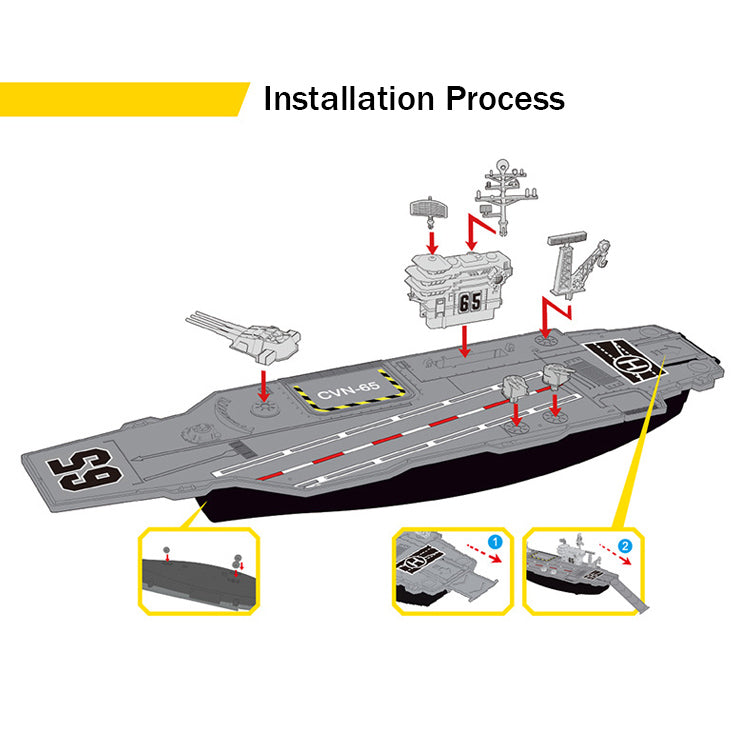 Installation Process

65

CVN-65

65

H

1

2