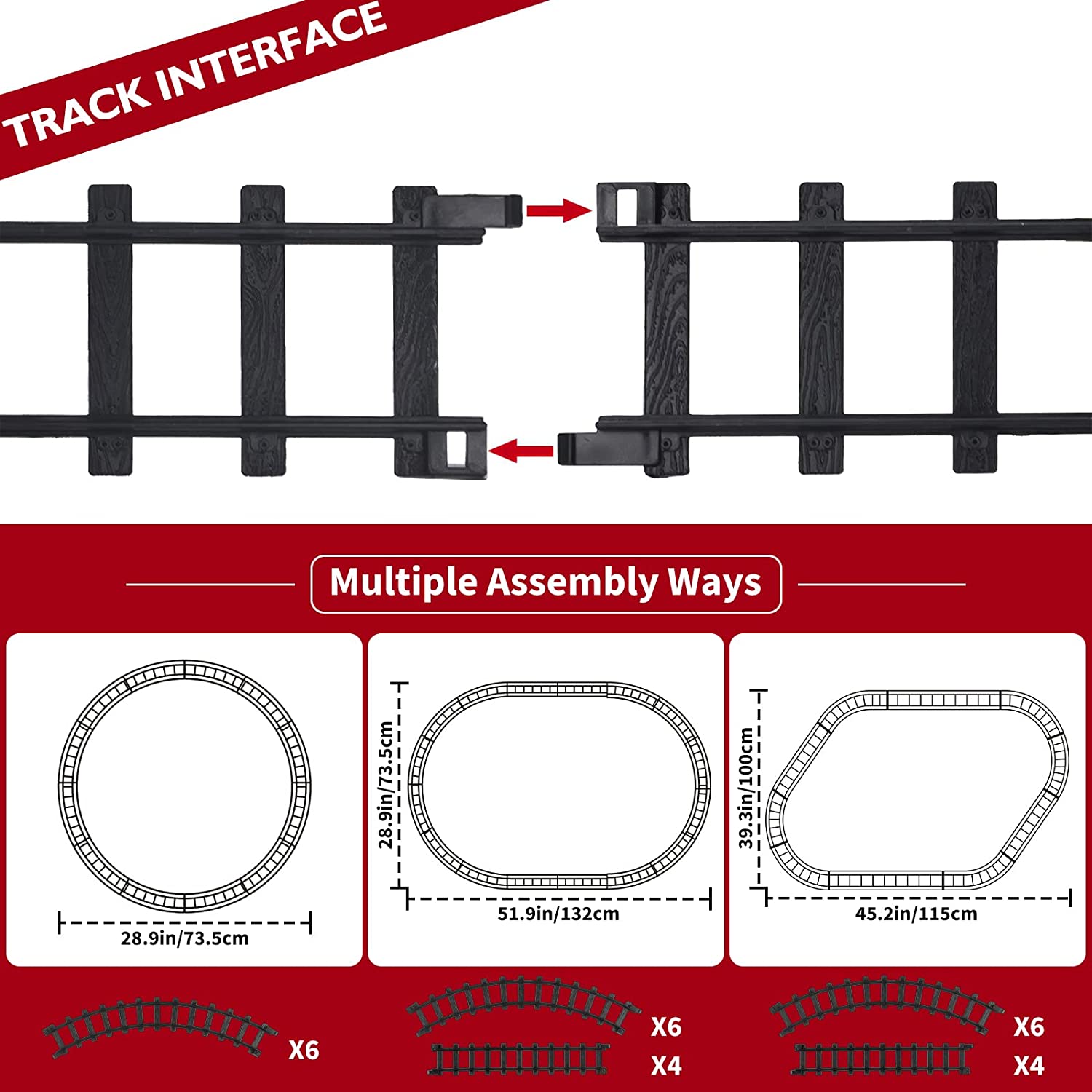 TRACK INTERFACE

Multiple Assembly Ways

28.9in/73.5cm

28.9in/73.5cm

51.9in/132cm

39.3in/100cm

45.2in/115cm

X6

X6

X4

X6

X4