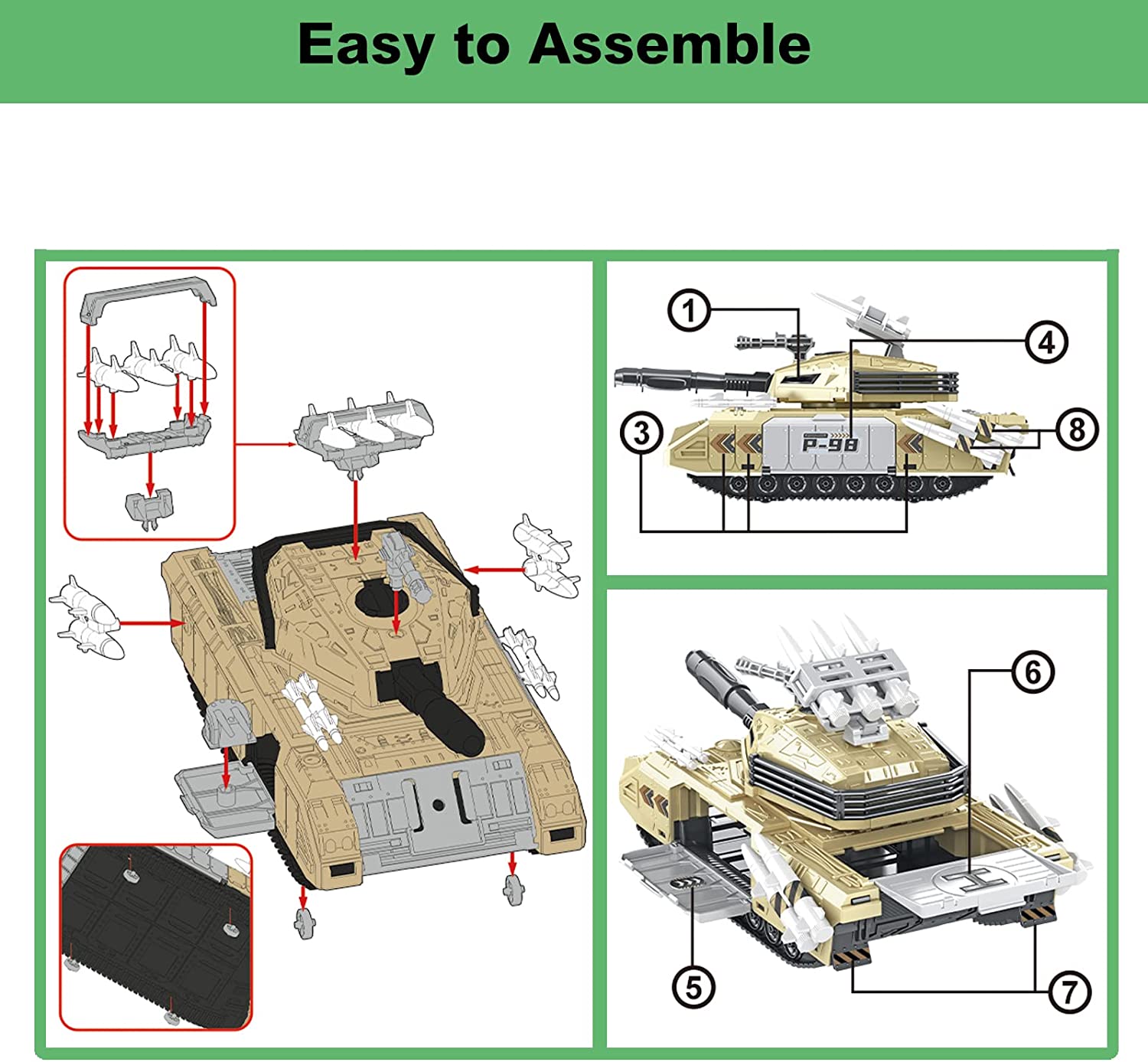 Easy to Assemble

1
4
3
P-98
8

6
5
7