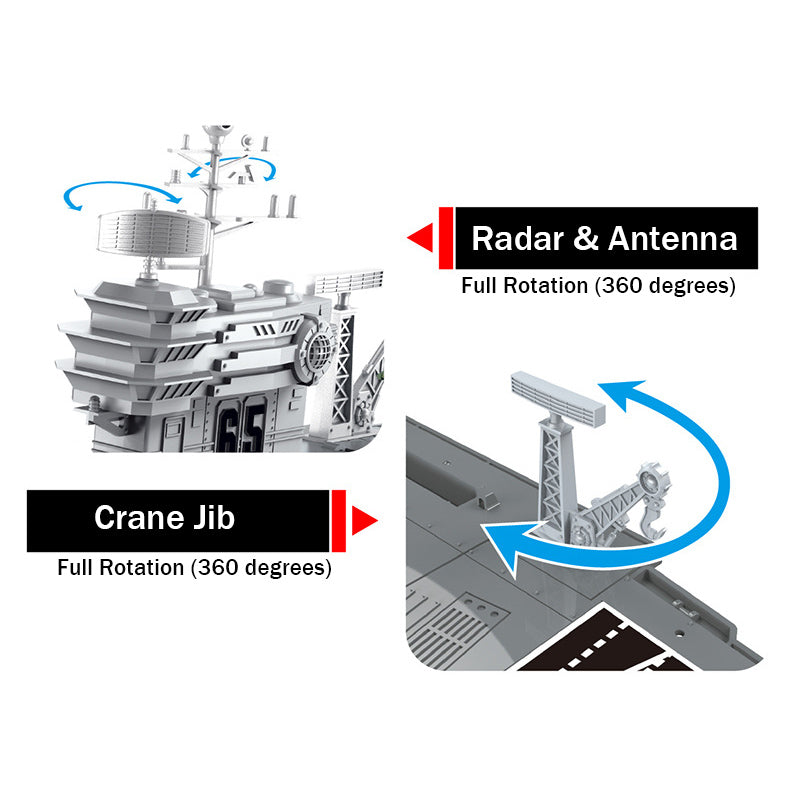 Radar & Antenna
Full Rotation (360 degrees)

65

Crane Jib
Full Rotation (360 degrees)