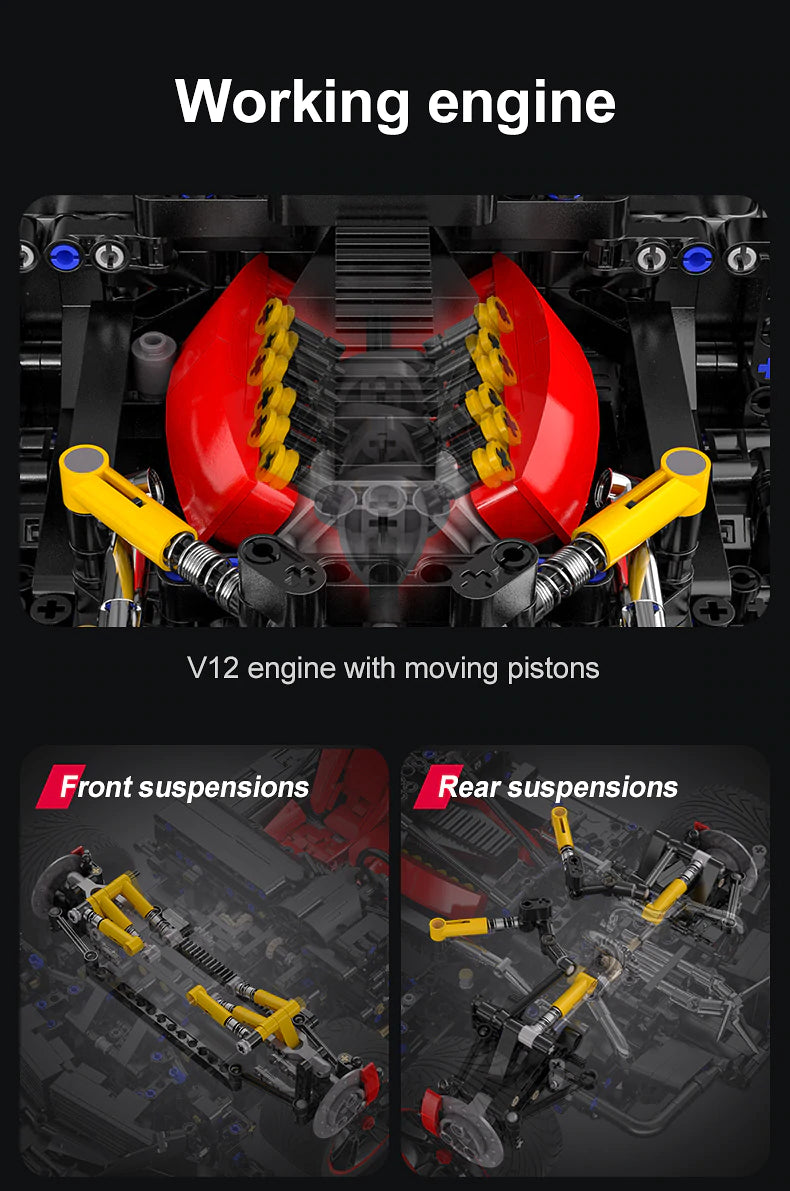 Working engine

V12 engine with moving pistons

Front suspensions

Rear suspensions