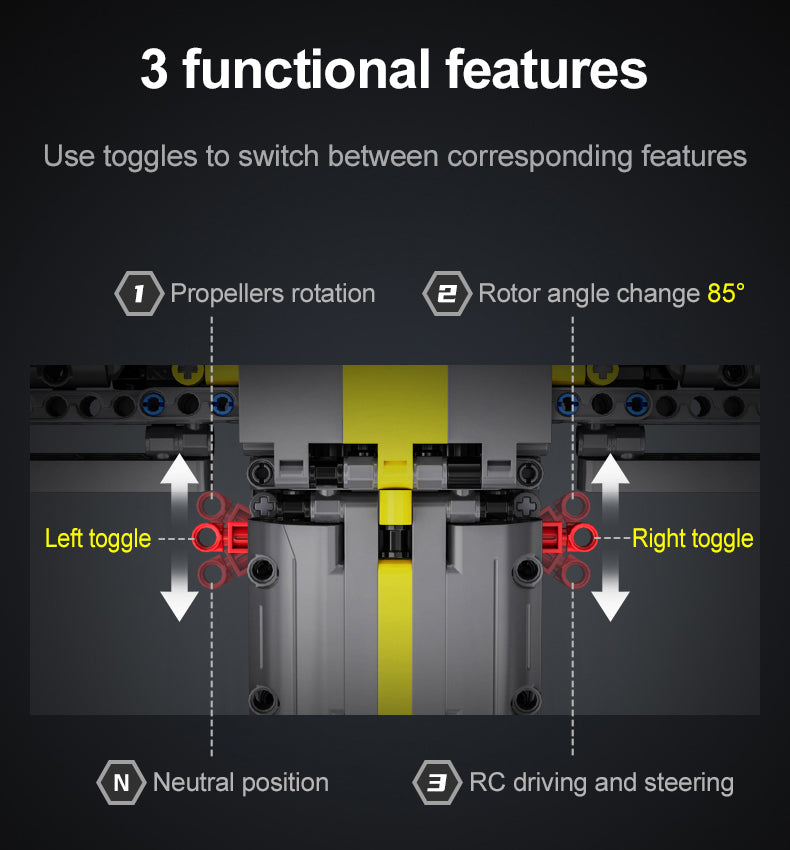 3 functional features

Use toggles to switch between corresponding features

1 Propellers rotation

2 Rotor angle change 85°

Left toggle

Right toggle

N Neutral position

3 RC driving and steering