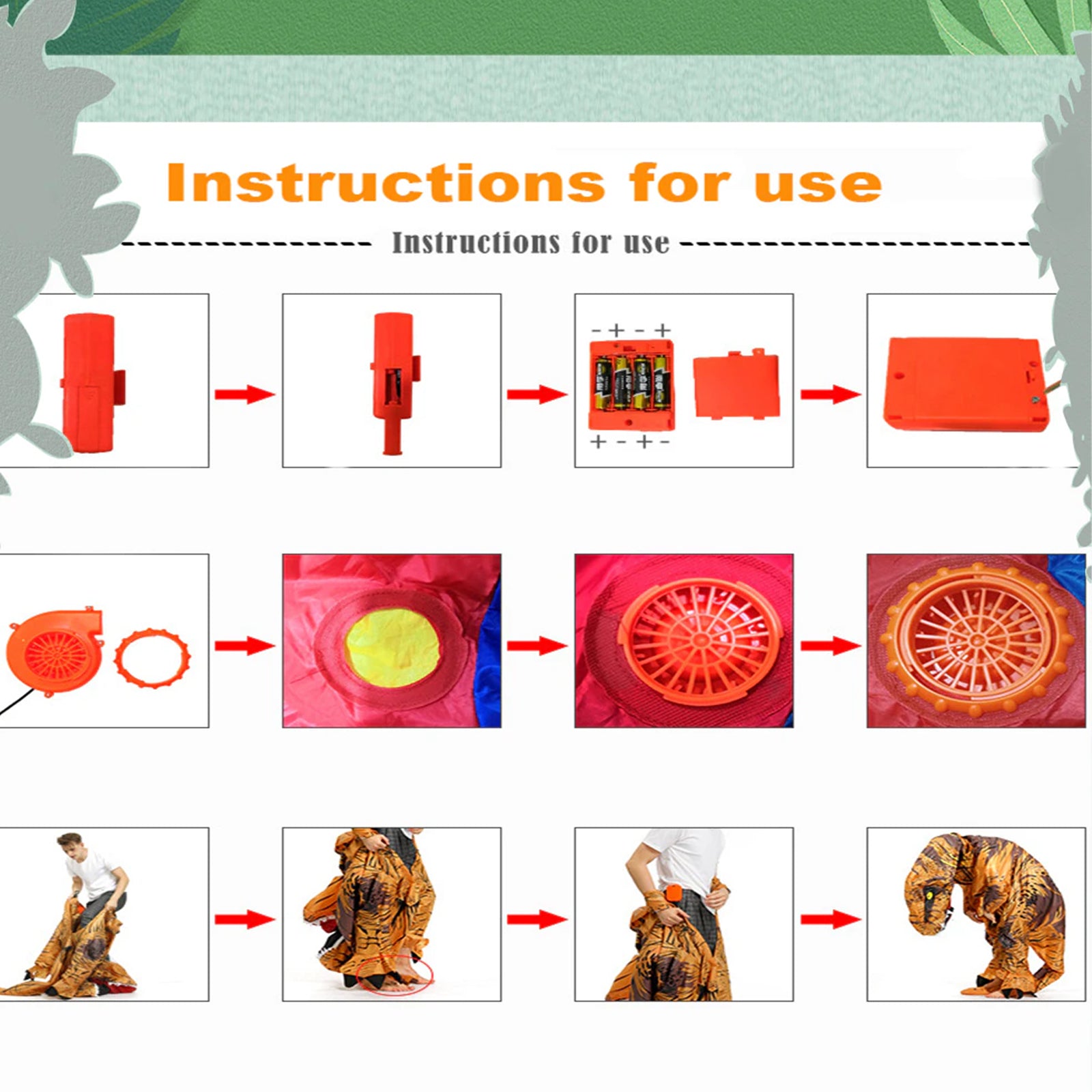 Instructions for use

Instructions for use

- + - +

+ - + -