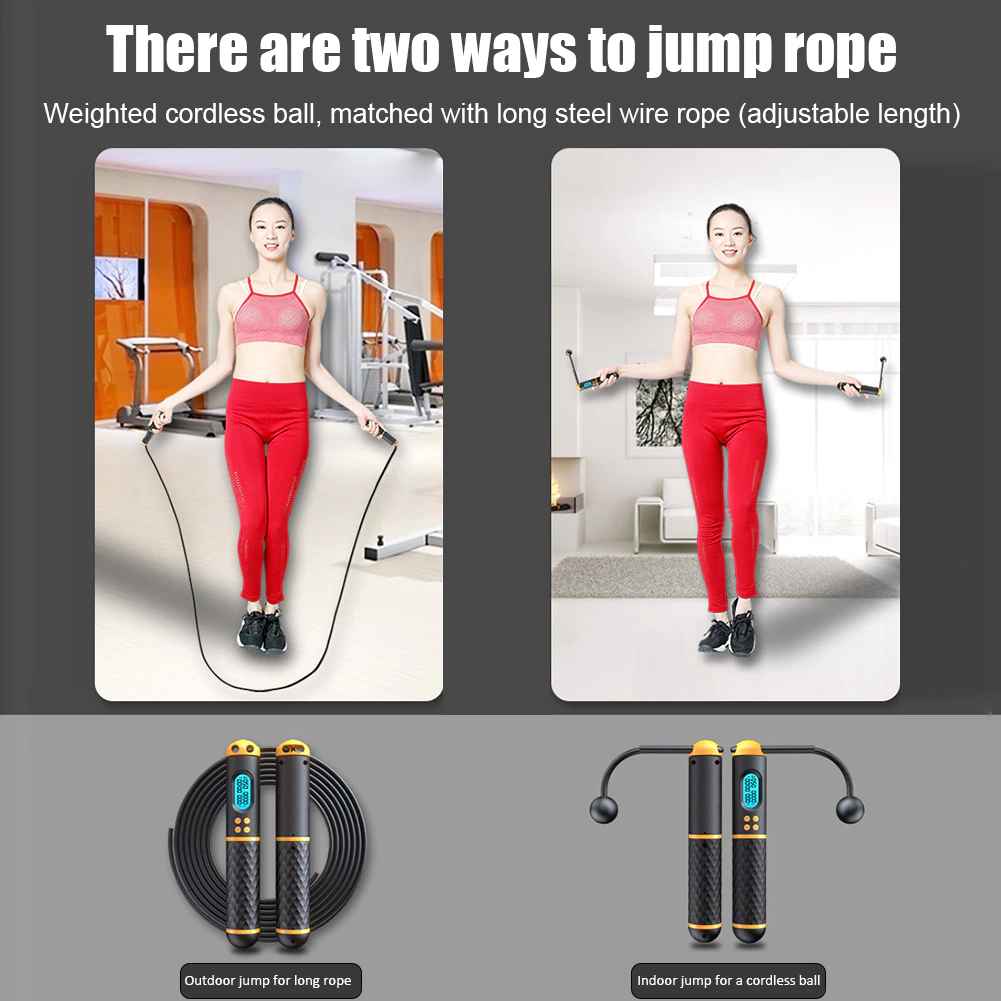 There are two ways to jump rope

Weighted cordless ball, matched with long steel wire rope (adjustable length)

Outdoor jump for long rope

Indoor jump for a cordless ball