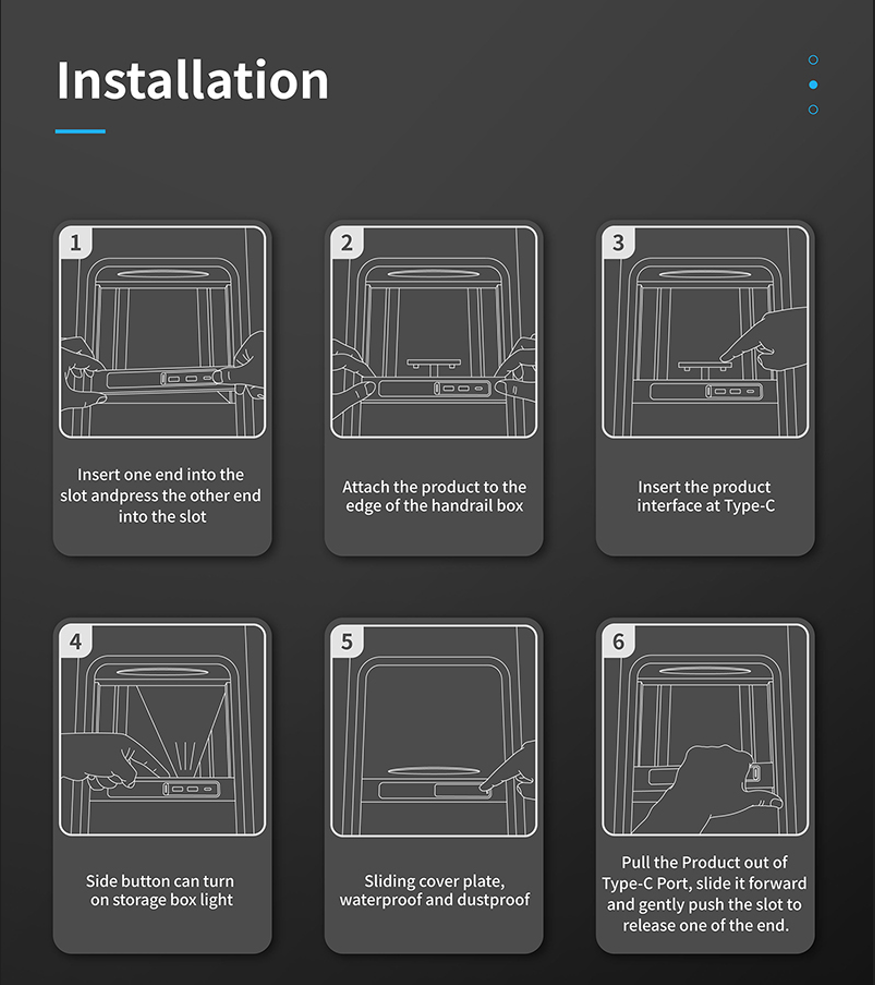 Installation

1

Insert one end into the slot andpress the other end into the slot

2

Attach the product to the edge of the handrail box

3

Insert the product interface at Type-C

4

Side button can turn on storage box light

5

Sliding cover plate, waterproof and dustproof

6

Pull the Product out of Type-C Port, slide it forward and gently push the slot to release one of the end.